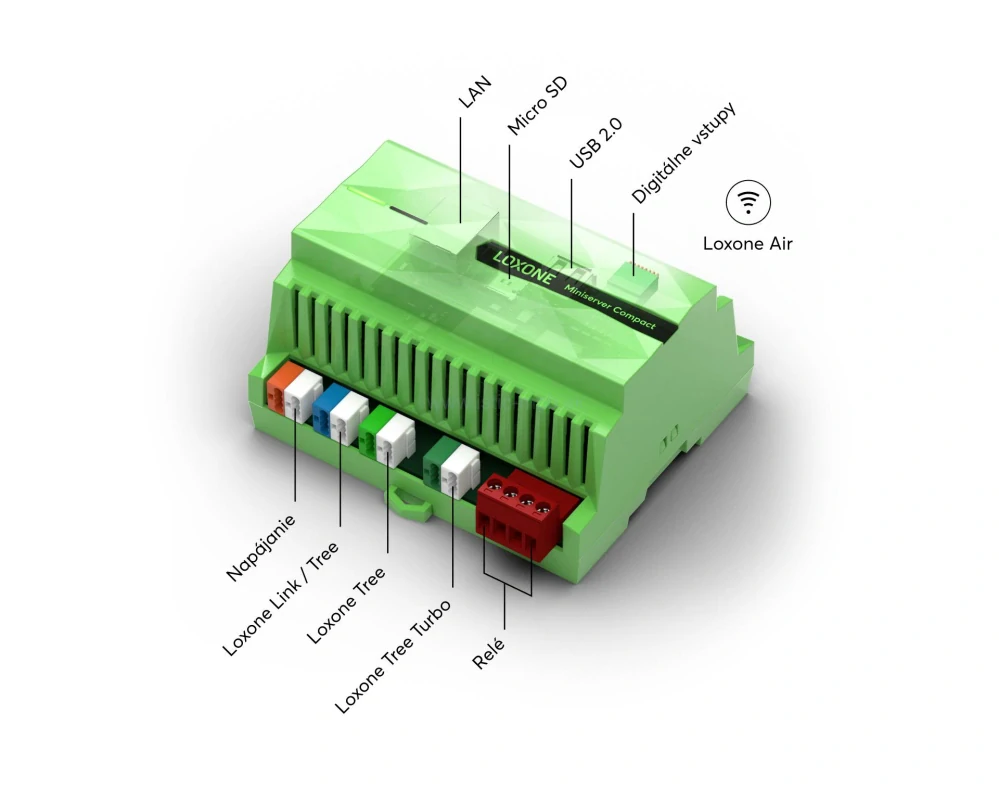 LAN
Micro SD
USB 2.0
Digitálne vstupy
Loxone Air
LOXONE
Miniserver Compact
Napájanie
Loxone Link / Tree
Loxone Tree
Loxone Tree Turbo
Relé